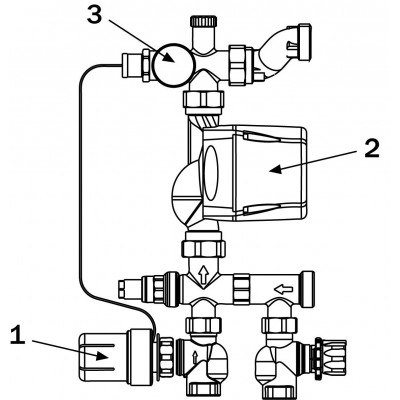 3
2
1